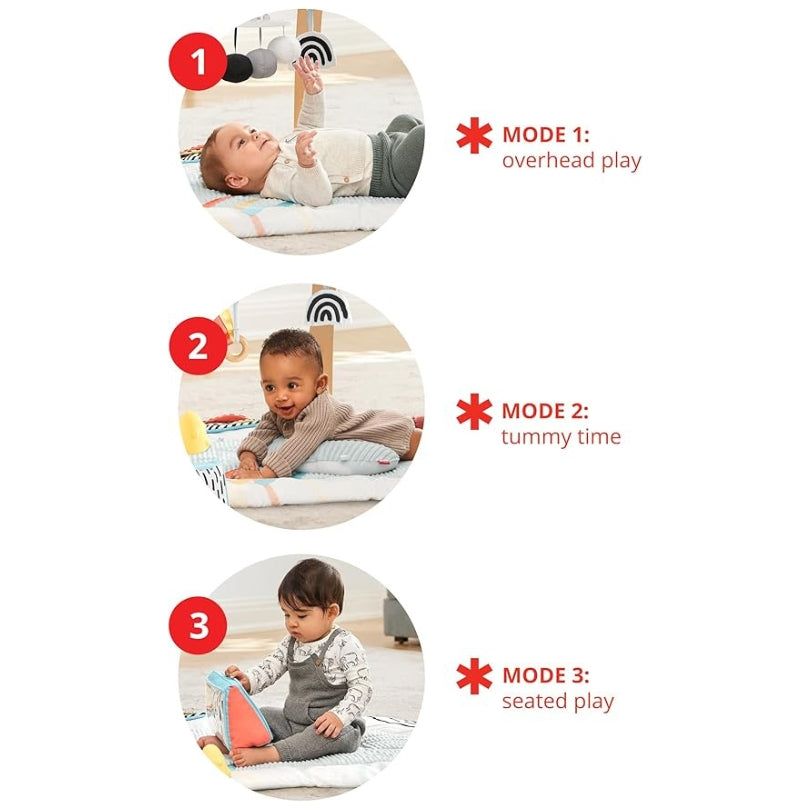 1

MODE 1:
overhead play

2

MODE 2:
tummy time

3

MODE 3:
seated play