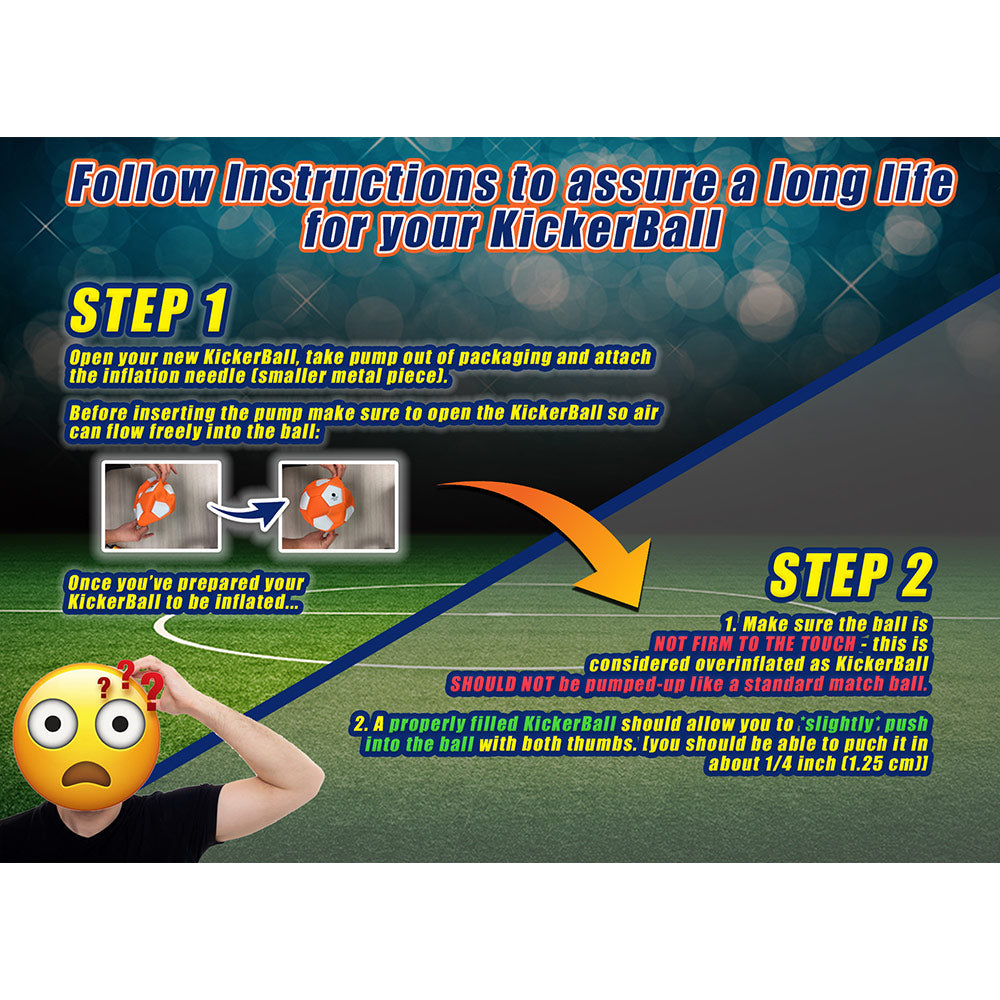 Follow Instructions to assure a long life for your KickerBall

STEP 1

Open your new KickerBall, take pump out of packaging and attach the inflation needle (smaller metal piece).

Before inserting the pump make sure to open the KickerBall so air can flow freely into the ball:

Once you've prepared your KickerBall to be inflated...

STEP 2

1. Make sure the ball is NOT FIRM TO THE TOUCH - this is considered overinflated as KickerBall SHOULD NOT be pumped-up like a standard match ball.

2. A properly filled KickerBall should allow you to *slightly* push into the ball with both thumbs. [you should be able to puch it in about 1/4 inch (1.25 cm)]